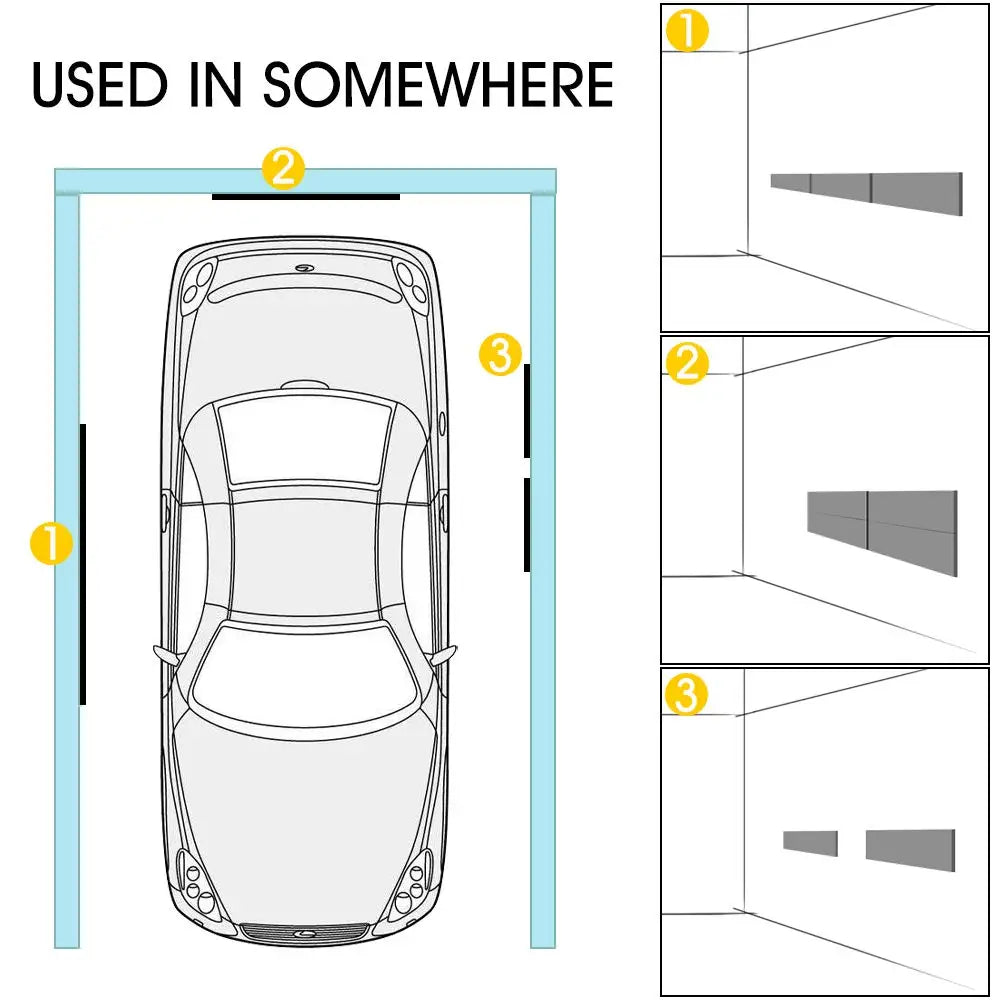 USED IN SOMEWHERE

2

3

1

1

2

3