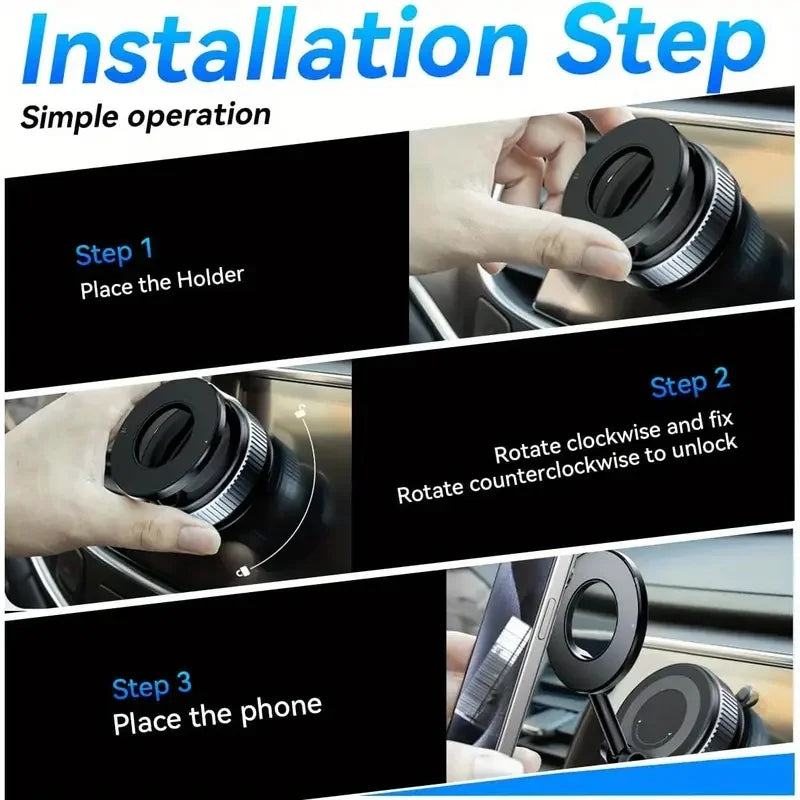 Installation Step
Simple operation

Step 1
Place the Holder

Step 2
Rotate clockwise and fix
Rotate counterclockwise to unlock

Step 3
Place the phone